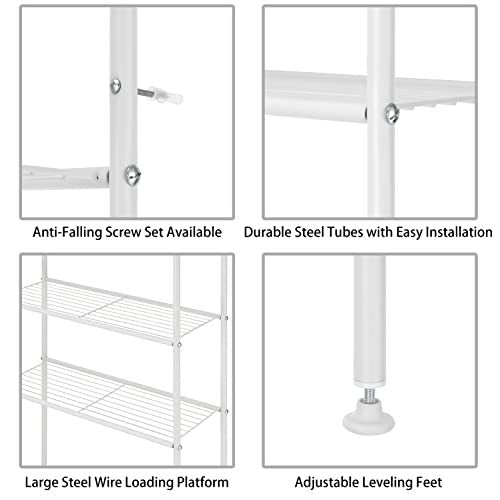 Anti-Falling Screw Set Available

Durable Steel Tubes with Easy Installation

Large Steel Wire Loading Platform

Adjustable Leveling Feet